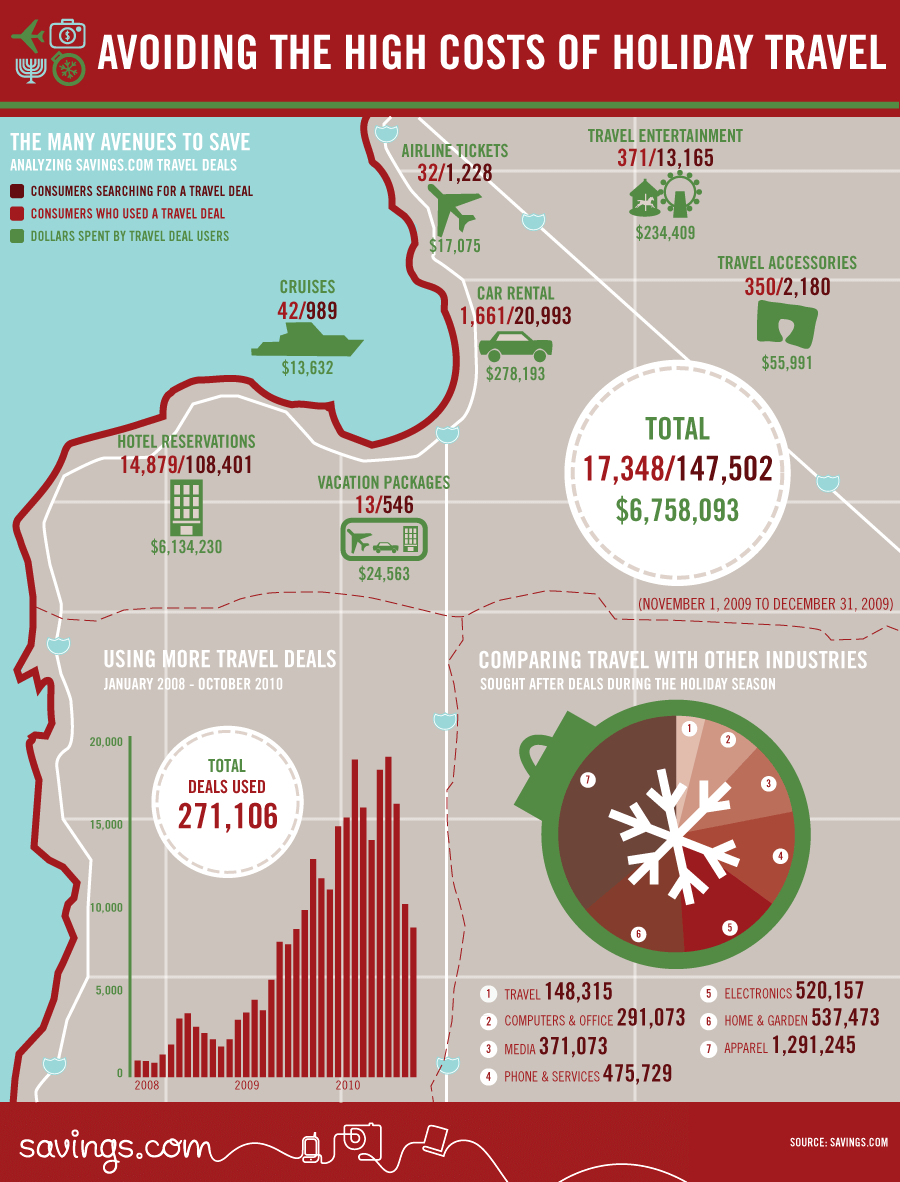 AVOIDING THE HIGH COSTS OF HOLIDAY TRAVEL

THE MANY AVENUES TO SAVE
ANALYZING SAVINGS.COM TRAVEL DEALS
CONSUMERS SEARCHING FOR A TRAVEL DEAL
CONSUMERS WHO USED A TRAVEL DEAL
DOLLARS SPENT BY TRAVEL DEAL USERS

AIRLINE TICKETS
32/1,228
$17,075

TRAVEL ENTERTAINMENT
371/13,165
$234,409

TRAVEL ACCESSORIES
350/2,180
$55,991

CRUISES
42/989
$13,632

CAR RENTAL
1,661/20,993
$278,193

HOTEL RESERVATIONS
14,879/108,401
$6,134,230

VACATION PACKAGES
13/546
$24,563

TOTAL
17,348/147,502
$6,758,093

(NOVEMBER 1, 2009 TO DECEMBER 31, 2009)

USING MORE TRAVEL DEALS
JANUARY 2008 - OCTOBER 2010

TOTAL
DEALS USED
271,106

20,000
15,000
10,000
5,000
0
2008
2009
2010

COMPARING TRAVEL WITH OTHER INDUSTRIES
SOUGHT AFTER DEALS DURING THE HOLIDAY SEASON

1 2 3 4 5 6 7

1 TRAVEL 148,315
2 COMPUTERS & OFFICE 291,073
3 MEDIA 371,073
4 PHONE & SERVICES 475,729
5 ELECTRONICS 520,157
6 HOME & GARDEN 537,473
7 APPAREL 1,291,245

savings.com
SOURCE: SAVINGS.COM